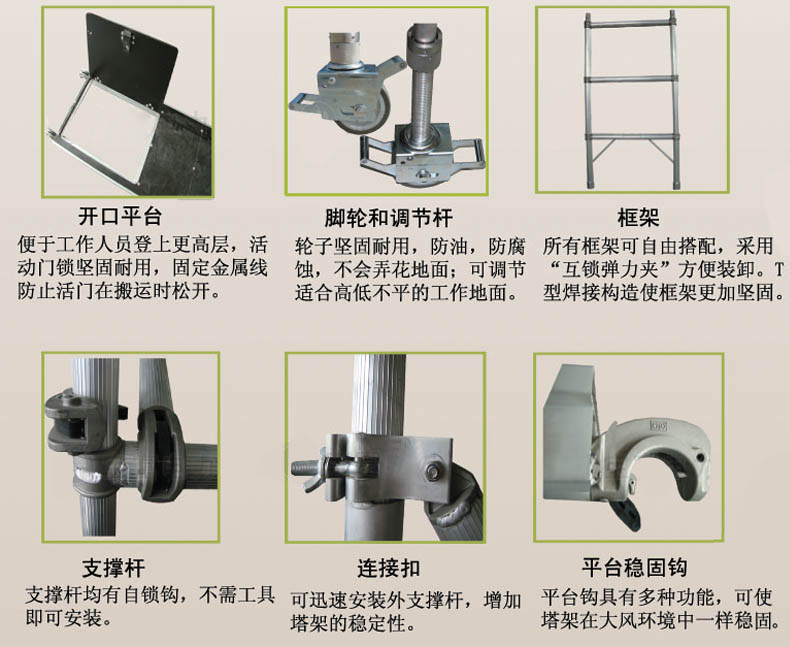 开口平台

便于工作人员登上更高层，活动门锁坚固耐用，固定金属线防止活门在搬运时松开。

脚轮和调节杆

轮子坚固耐用，防油，防腐蚀，不会弄花地面；可调节适合高低不平的工作地面。

框架

所有框架可自由搭配，采用“互锁弹力夹”方便装卸。T型焊接构造使框架更加坚固。

支撑杆

支撑杆均有自锁钩，不需工具即可安装。

连接扣

可迅速安装外支撑杆，增加塔架的稳定性。

平台稳固钩

平台钩具有多种功能，可使塔架在大风环境中一样稳固。